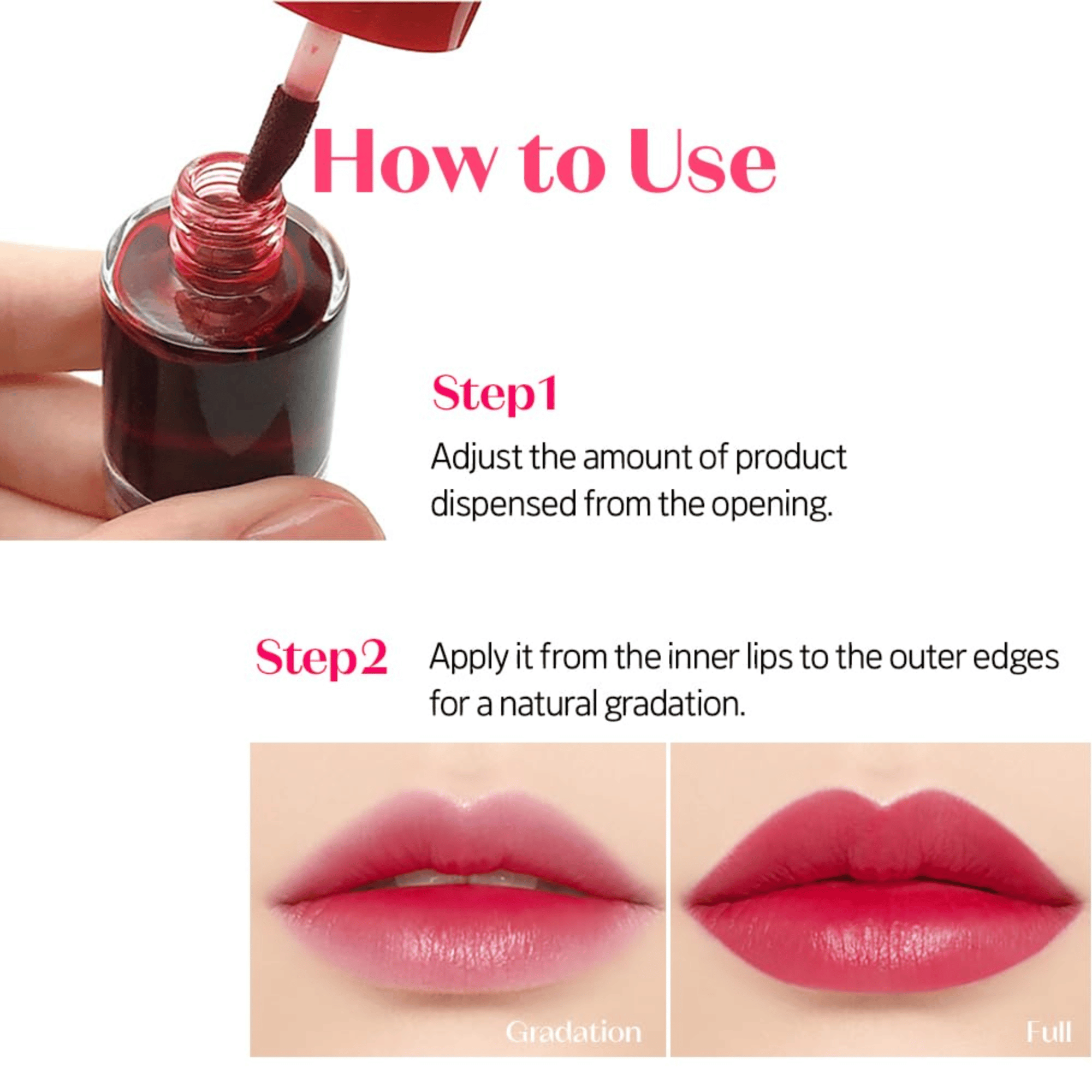 How to Use

Step1
Adjust the amount of product dispensed from the opening.

Step2
Apply it from the inner lips to the outer edges for a natural gradation.

Gradation

Full