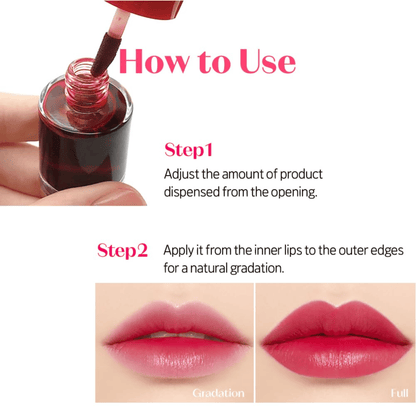 How to Use

Step1
Adjust the amount of product dispensed from the opening.

Step2 Apply it from the inner lips to the outer edges for a natural gradation.

Gradation

Full